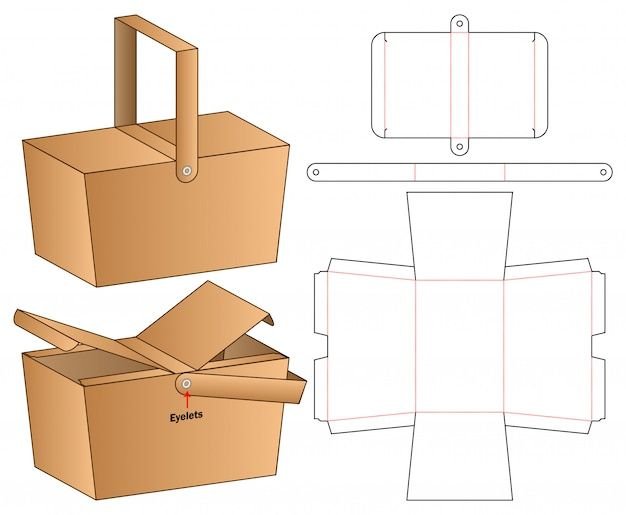 Eyelets